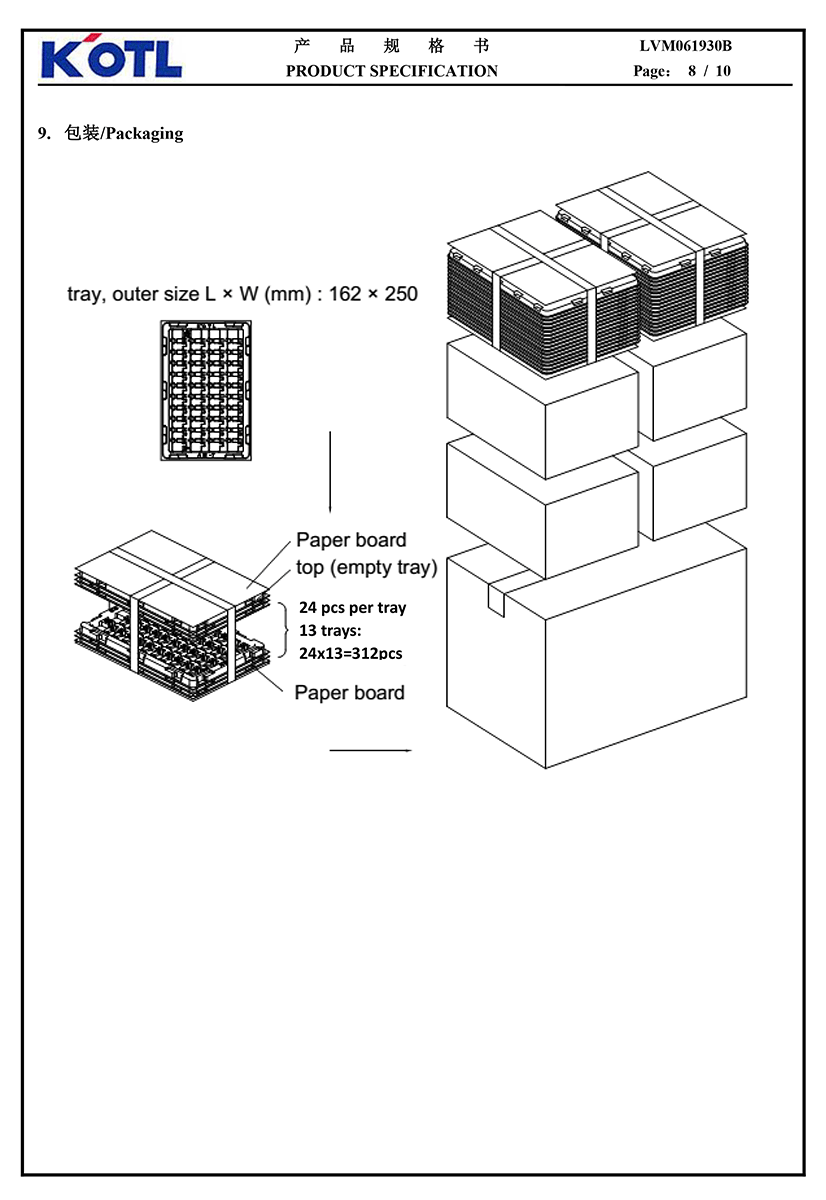 KOTL

产 品 规 格 书
PRODUCT SPECIFICATION

LVM061930B
Page： 8 / 10

9. 包装/Packaging

tray, outer size L × W (mm) : 162 × 250

Paper board
top (empty tray)

24 pcs per tray
13 trays:
24x13=312pcs

Paper board