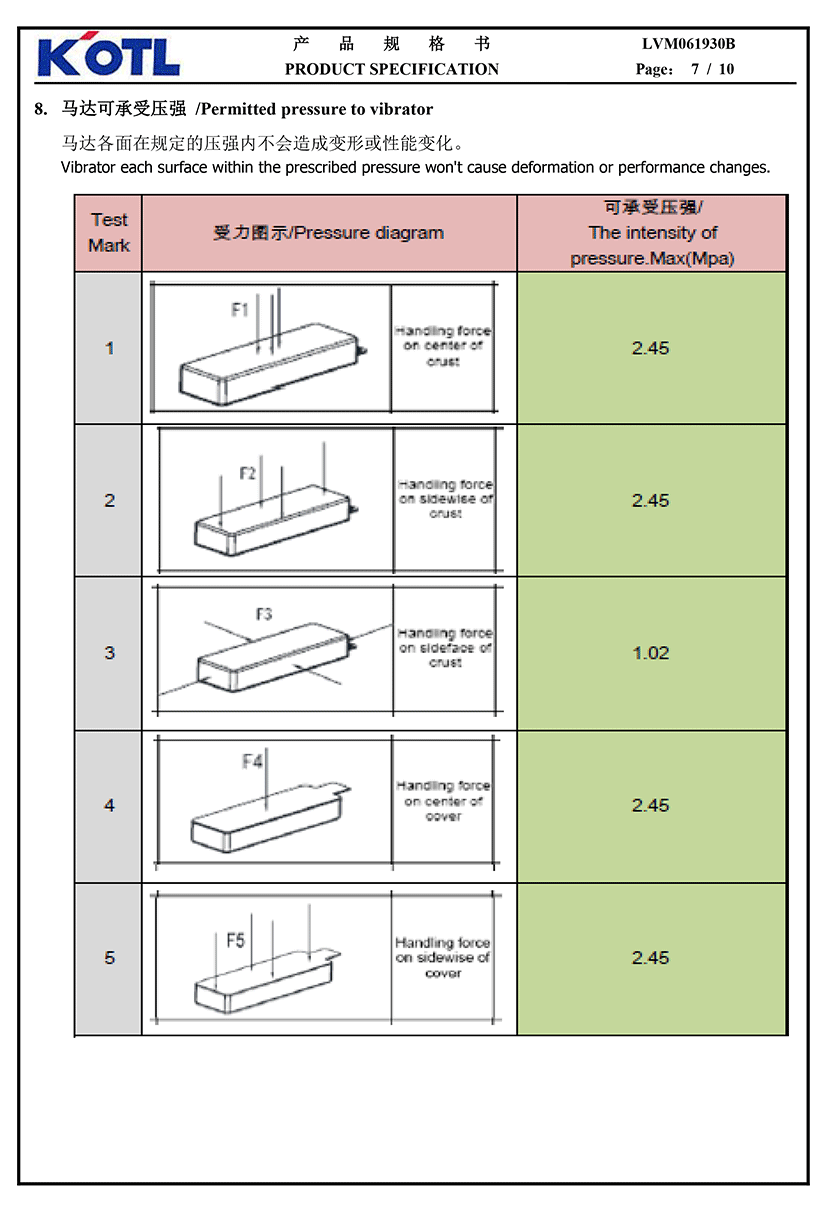 KOTL

产 品 规 格 书
PRODUCT SPECIFICATION

LVM061930B
Page: 7 / 10

8. 马达可承受压强 /Permitted pressure to vibrator

马达各面在规定的压强内不会造成变形或性能变化。
Vibrator each surface within the prescribed pressure won't cause deformation or performance changes.

| Test Mark | 受力图示/Pressure diagram | 可承受压强/ The intensity of pressure.Max(Mpa) |
|---|---|---|
| 1 | F1 Handling force on center of crust | 2.45 |
| 2 | F2 Handling force on sidewise of crust | 2.45 |
| 3 | F3 Handling force on sideface of crust | 1.02 |
| 4 | F4 Handling force on center of cover | 2.45 |
| 5 | F5 Handling force on sidewise of cover | 2.45 |